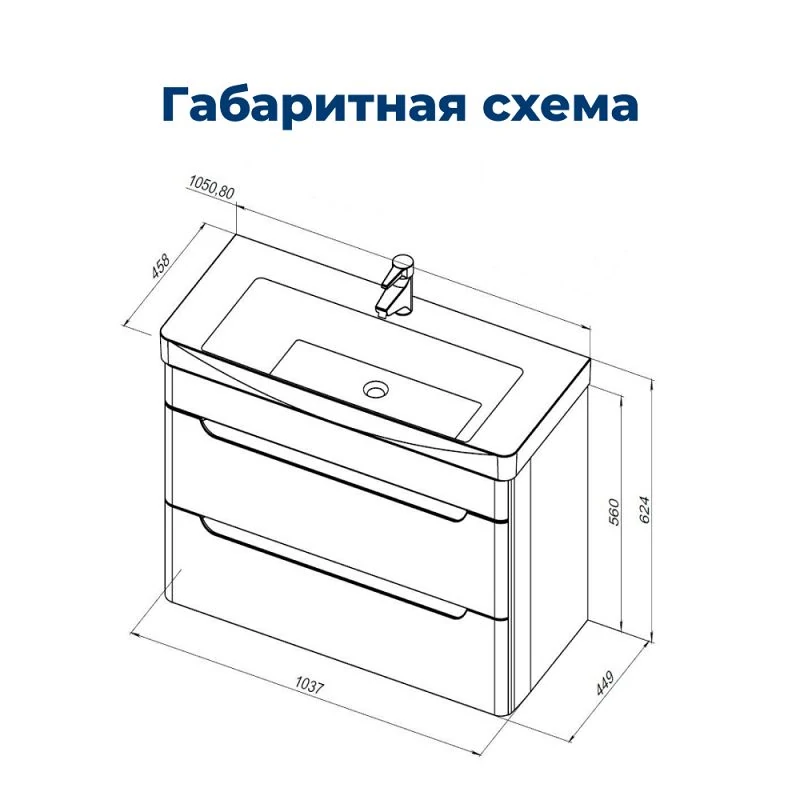 Габаритная схема

1050,80

458

560

624

1037

449