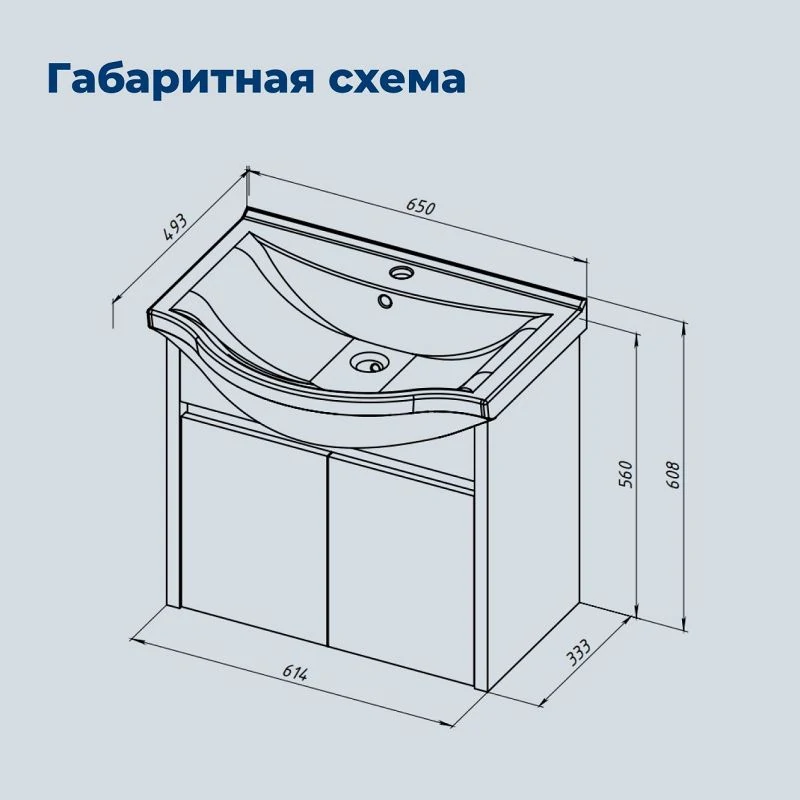 Габаритная схема

493

650

560

608

614

333