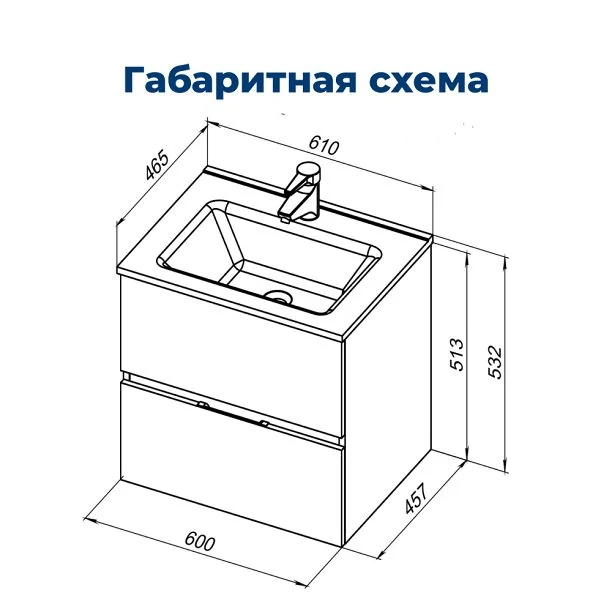 Габаритная схема

465

610

513

532

457

600