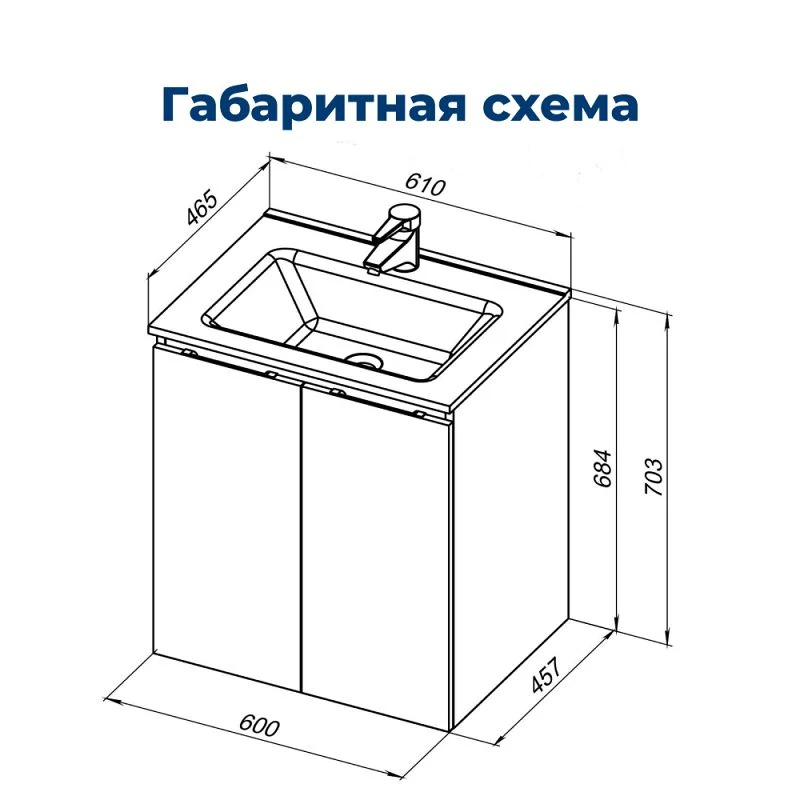 Габаритная схема

465

610

684

703

457

600