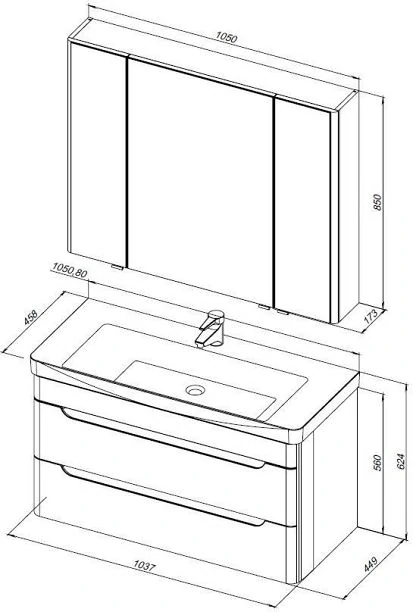 1050
850
173
1050,80
458
560
624
1037
449