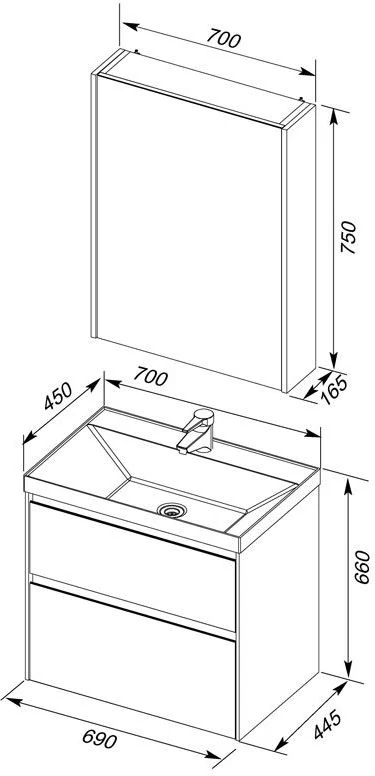 700
750
165
450
700
660
690
445