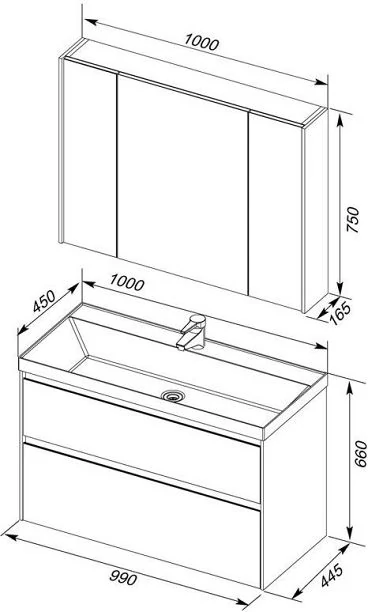 1000
750
165
1000
450
660
990
445