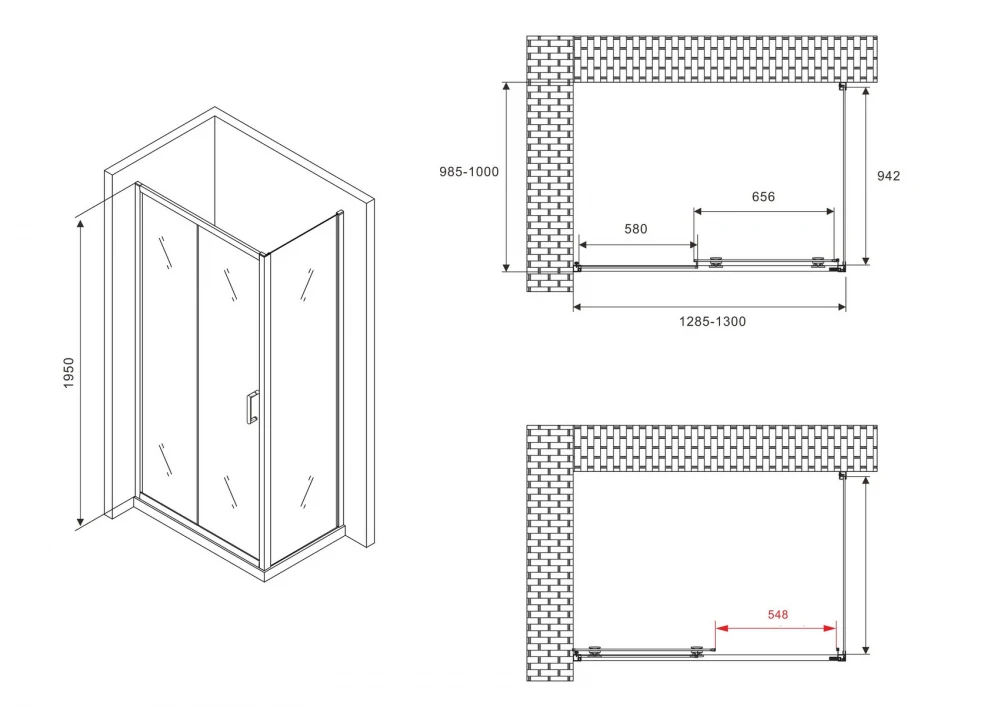 1950

985-1000

580

656

942

1285-1300

548