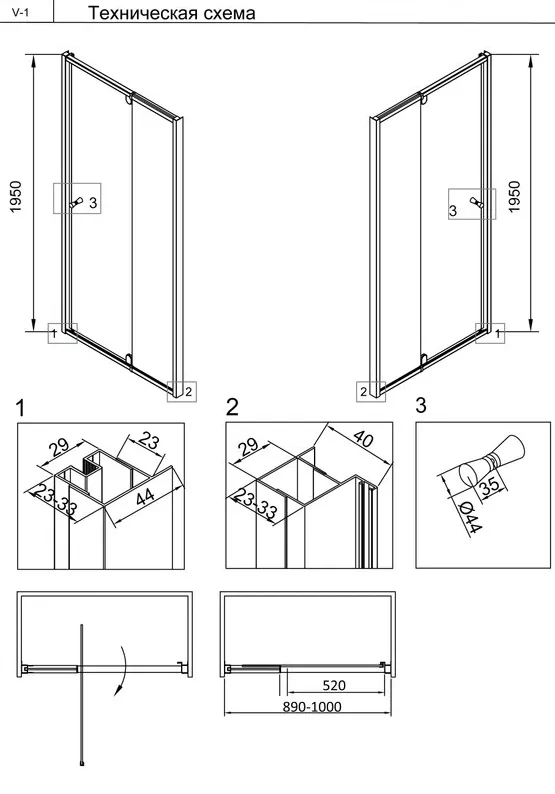 V-1

Техническая схема

1950

3

1

2

1950

3

1

2

1

29

23

23-33

44

2

29

40

23-33

3

35

Ø44

520

890-1000