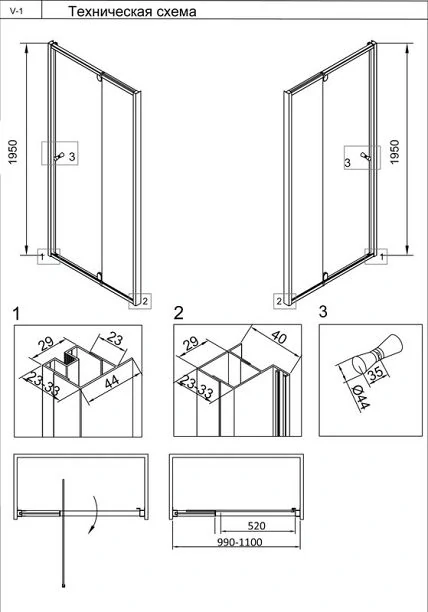 V-1 Техническая схема

1950

3

1

2

1950

3

1

2

1

29

23

23-33

44

2

29

40

23-33

3

35

Ø44

520

990-1100