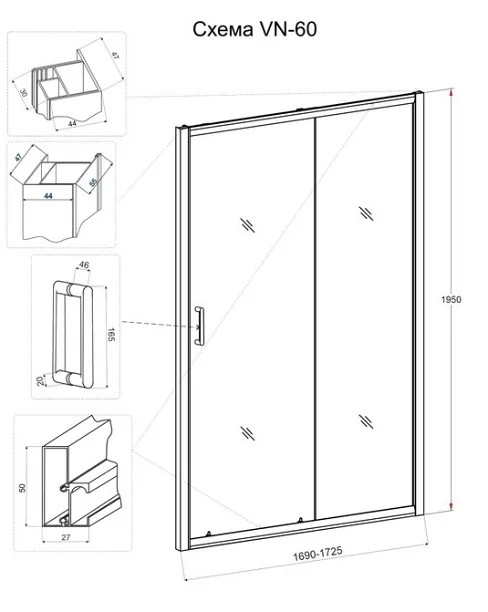 Схема VN-60

47
30
44

47
44
55

46
165
20

50
27

1950

1690-1725