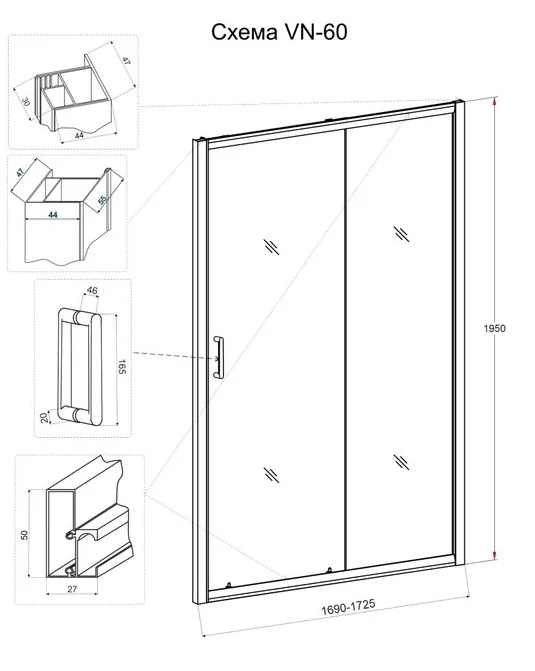 Схема VN-60

47
30
44

47
44
55

46
165
20

50
27

1950

1690-1725