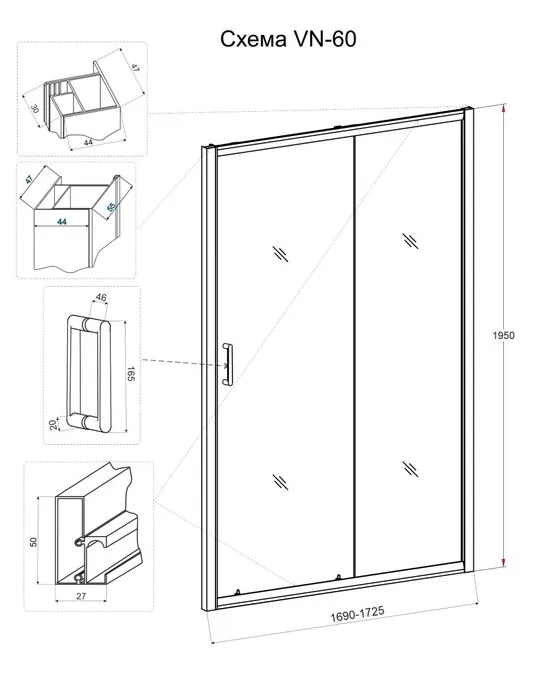 Схема VN-60

47
30
44

47
44
55

46
165
20

50
27

1950

1690-1725