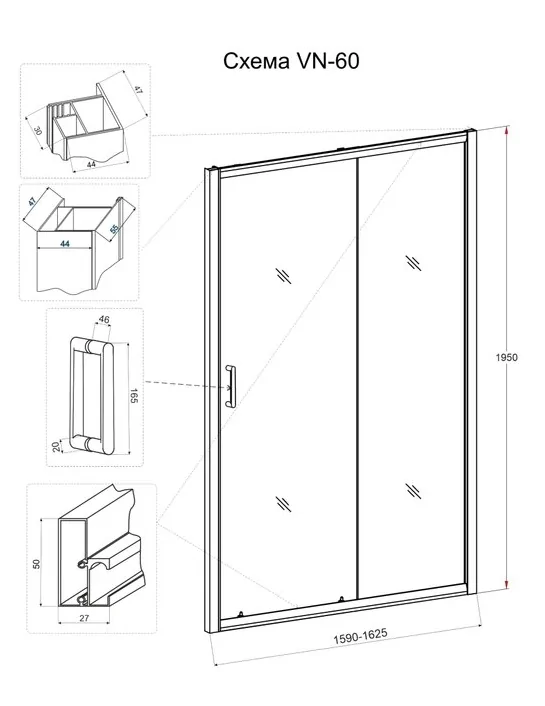 Схема VN-60

47
30
44

47
44
55

46
165
20

50
27

1950

1590-1625