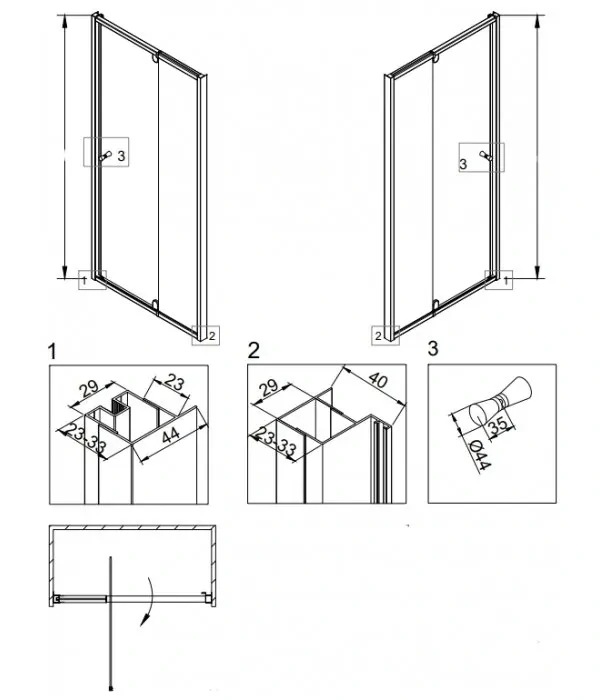 3
1
2
3
1
2
1
29
23
23-33
44
2
29
40
23-33
3
35
Ø44