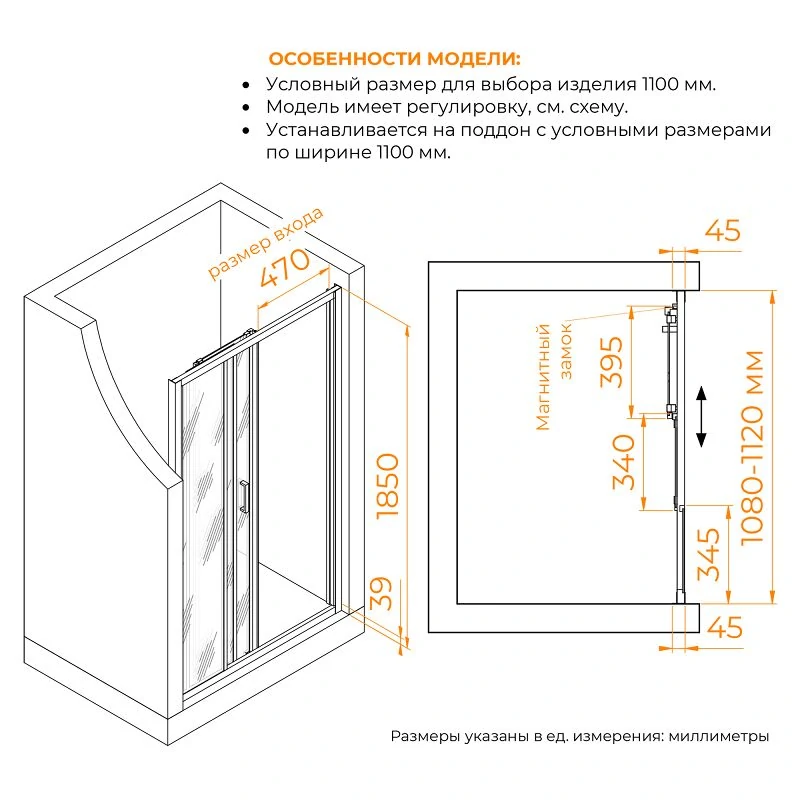 ОСОБЕННОСТИ МОДЕЛИ:
• Условный размер для выбора изделия 1100 мм.
• Модель имеет регулировку, см. схему.
• Устанавливается на поддон с условными размерами по ширине 1100 мм.

размер входа
470
1850
39

45
Магнитный замок
395
340
345
1080-1120 мм
45

Размеры указаны в ед. измерения: миллиметры