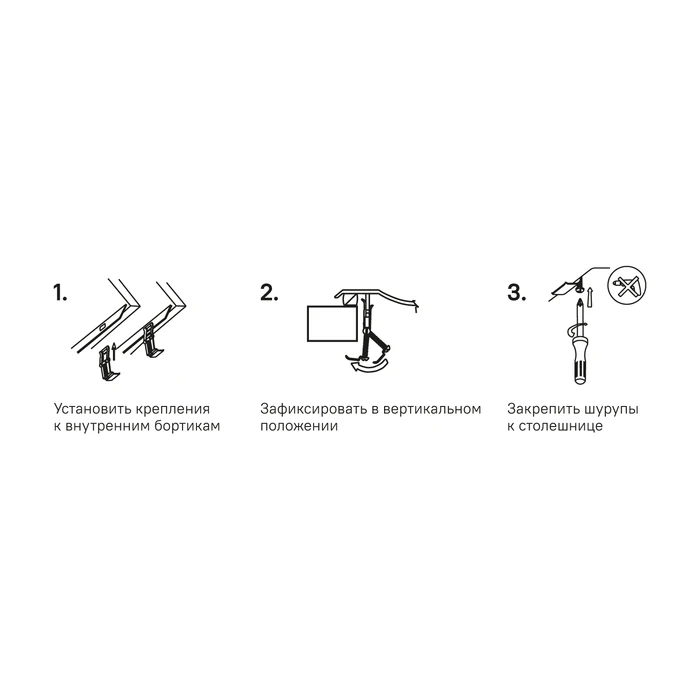 1.

Установить крепления к внутренним бортикам

2.

Зафиксировать в вертикальном положении

3.

Закрепить шурупы к столешнице