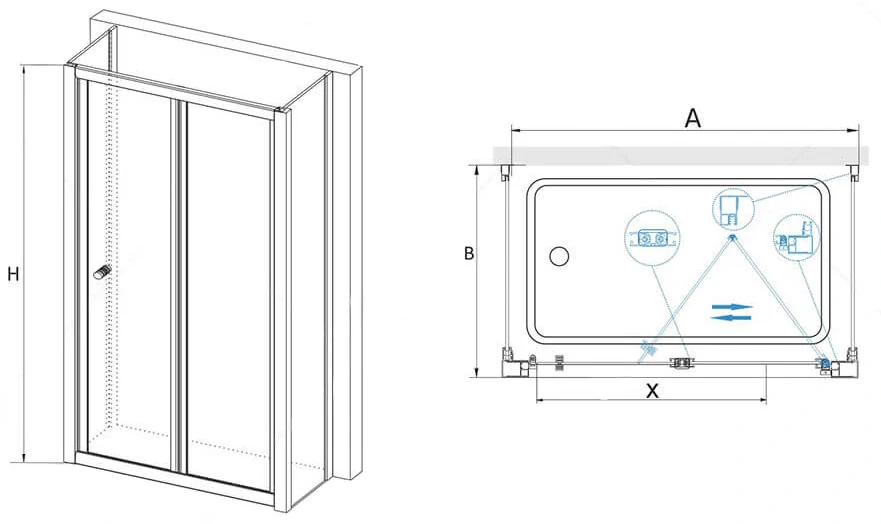 H

A

B

X