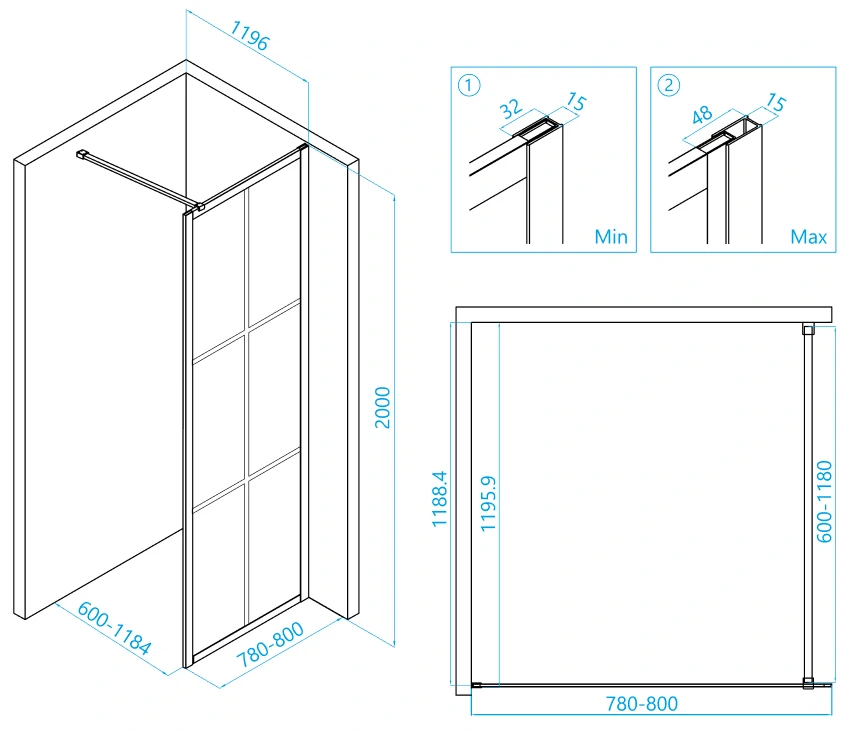 1196
2000
600-1184
780-800

①
32
15
Min

②
48
15
Max

1188.4
1195.9
600-1180
780-800