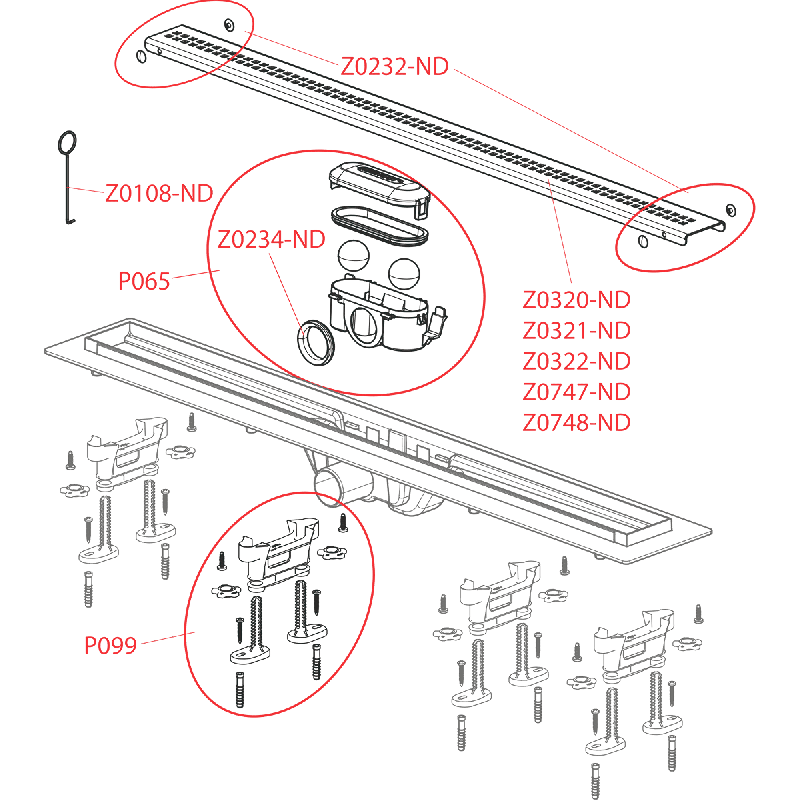 Z0232-ND

Z0108-ND

Z0234-ND

P065

Z0320-ND
Z0321-ND
Z0322-ND
Z0747-ND
Z0748-ND

P099